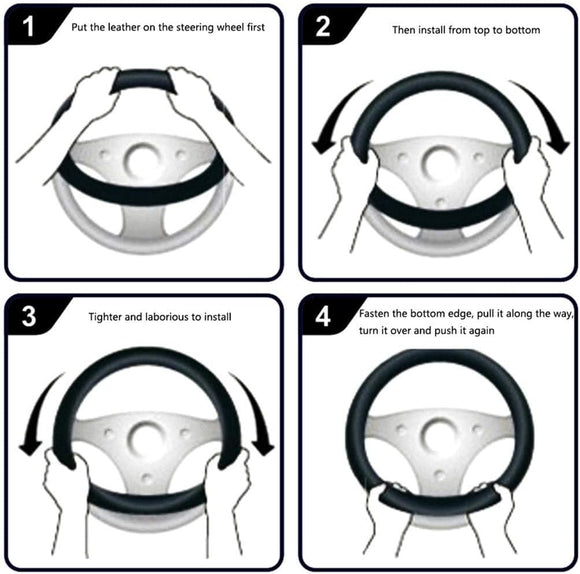 1

Put the leather on the steering wheel first

2

Then install from top to bottom

3

Tighter and laborious to install

4

Fasten the bottom edge, pull it along the way, turn it over and push it again